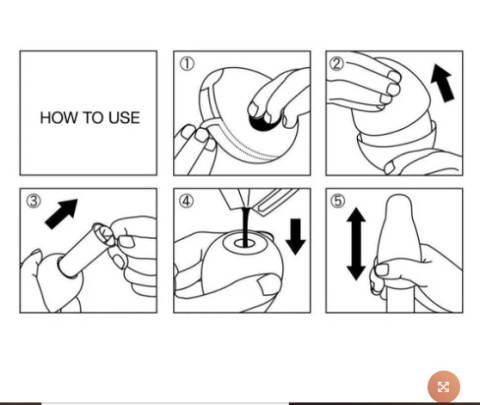 HOW TO USE

①

②

③

④

⑤