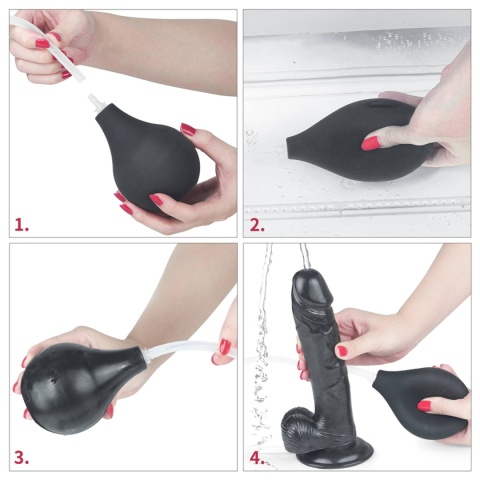 1.

2.

3.

4.